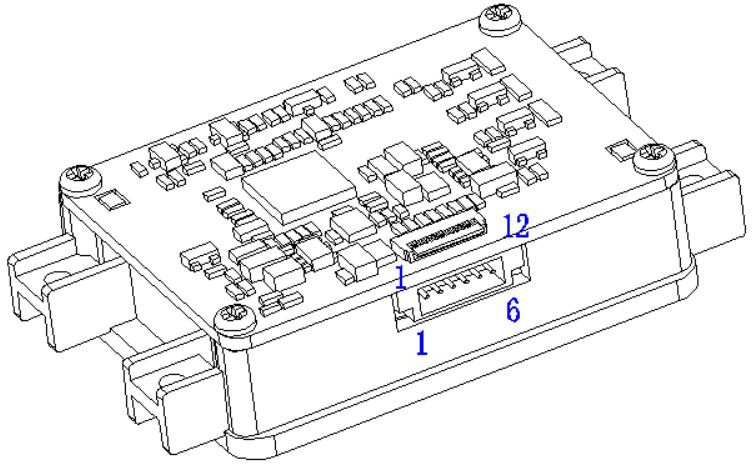 12
1
6
1