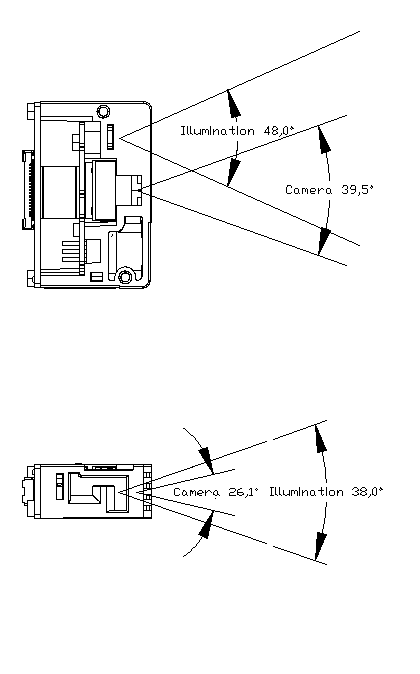 Illumination 48,0°

Camera 39,5°

Camera 26,1°

Illumination 38,0°